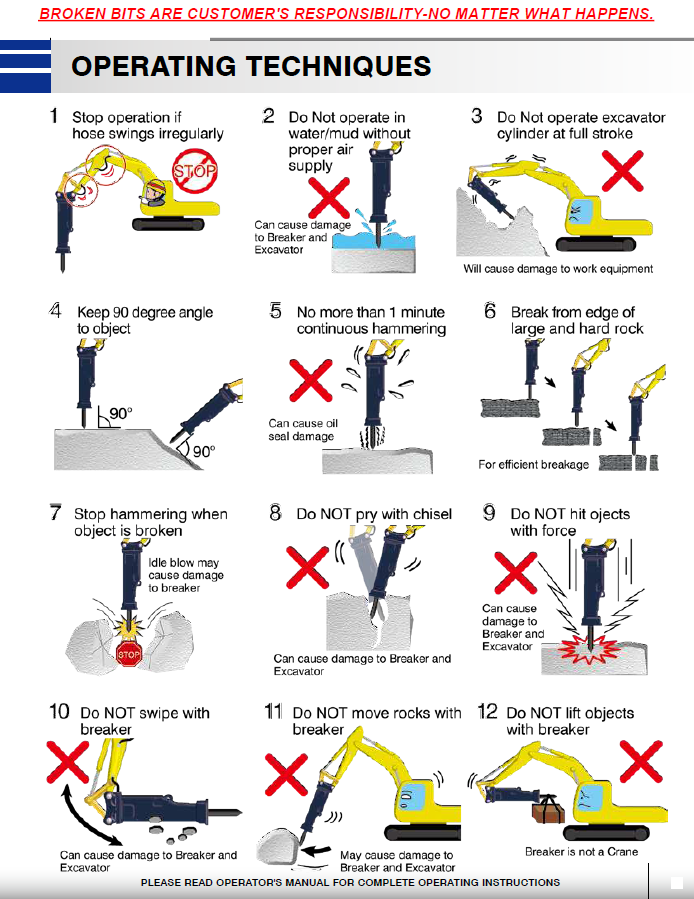 BROKEN BITS ARE CUSTOMER'S RESPONSIBILITY-NO MATTER WHAT HAPPENS.

OPERATING TECHNIQUES

1 Stop operation if hose swings irregularly

STOP

2 Do Not operate in water/mud without proper air supply

Can cause damage to Breaker and Excavator

3 Do Not operate excavator cylinder at full stroke

Will cause damage to work equipment

4 Keep 90 degree angle to object

90°

90°

5 No more than 1 minute continuous hammering

Can cause oil seal damage

6 Break from edge of large and hard rock

For efficient breakage

7 Stop hammering when object is broken

Idle blow may cause damage to breaker

STOP

8 Do NOT pry with chisel

Can cause damage to Breaker and Excavator

9 Do NOT hit ojects with force

Can cause damage to Breaker and Excavator

10 Do NOT swipe with breaker

Can cause damage to Breaker and Excavator

11 Do NOT move rocks with breaker

May cause damage to Breaker and Excavator

12 Do NOT lift objects with breaker

Breaker is not a Crane

PLEASE READ OPERATOR'S MANUAL FOR COMPLETE OPERATING INSTRUCTIONS